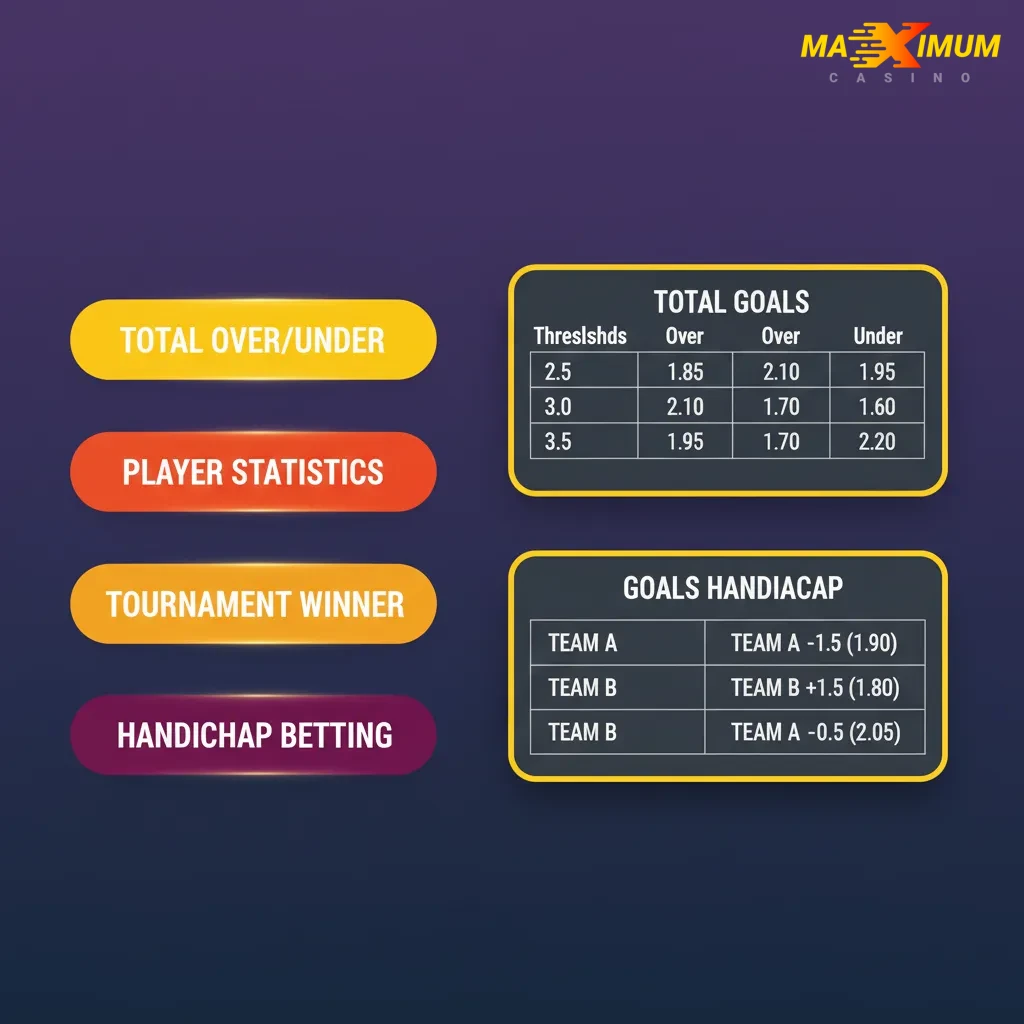 MAXIMUM
CASINO

TOTAL OVER/UNDER

PLAYER STATISTICS

TOURNAMENT WINNER

HANDICHAP BETTING

TOTAL GOALS

| Threslshds | Over | Over | Under |
|---|---|---|---|
| 2.5 | 1.85 | 2.10 | 1.95 |
| 3.0 | 2.10 | 1.70 | 1.60 |
| 3.5 | 1.95 | 1.70 | 2.20 |

GOALS HANDIACAP

| TEAM A | TEAM A -1.5 (1.90) |
|---|---|
| TEAM B | TEAM B +1.5 (1.80) |
| TEAM B | TEAM A -0.5 (2.05) |